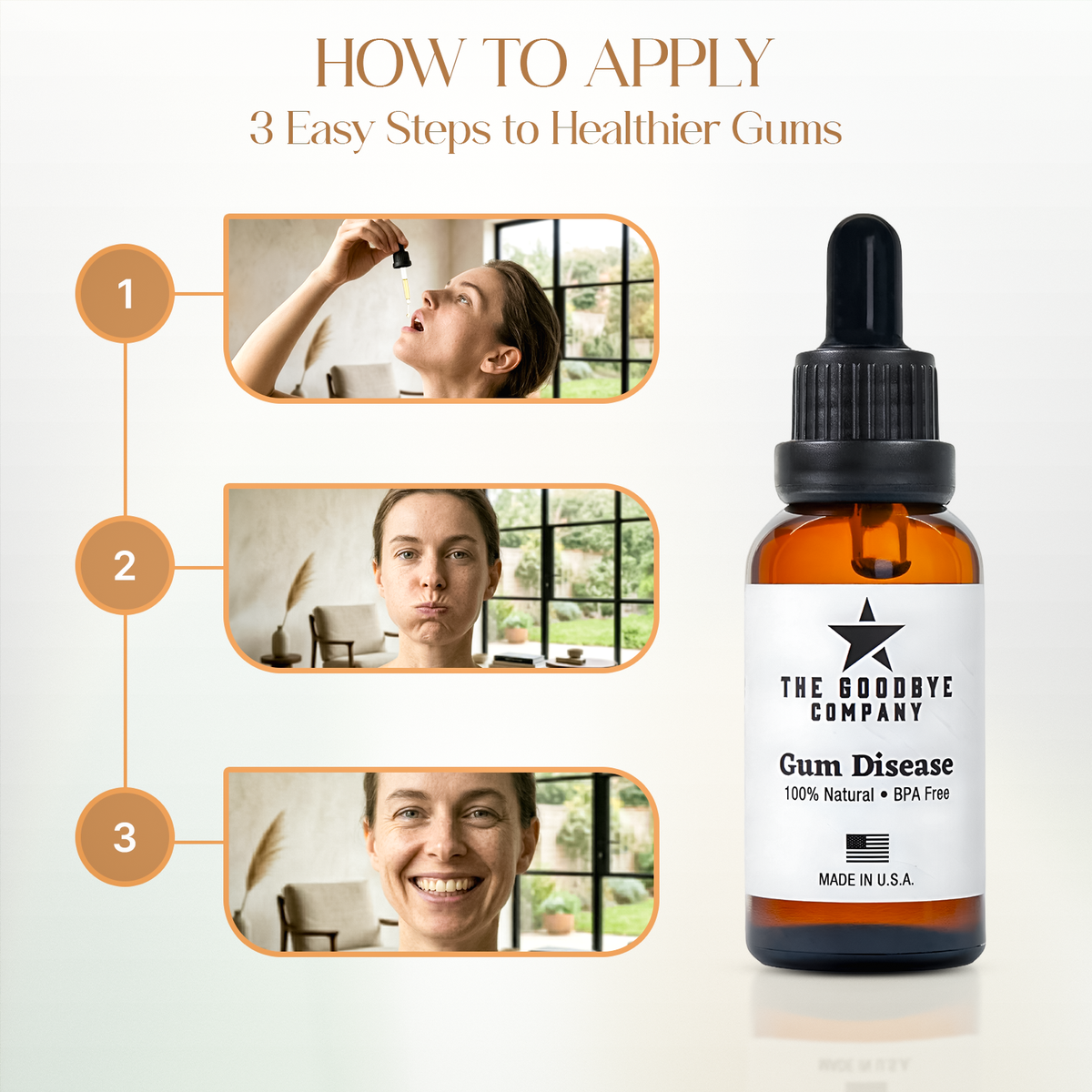 HOW TO APPLY
3 Easy Steps to Healthier Gums

1

2

3

THE GOODBYE COMPANY

Gum Disease
100% Natural • BPA Free

MADE IN U.S.A.